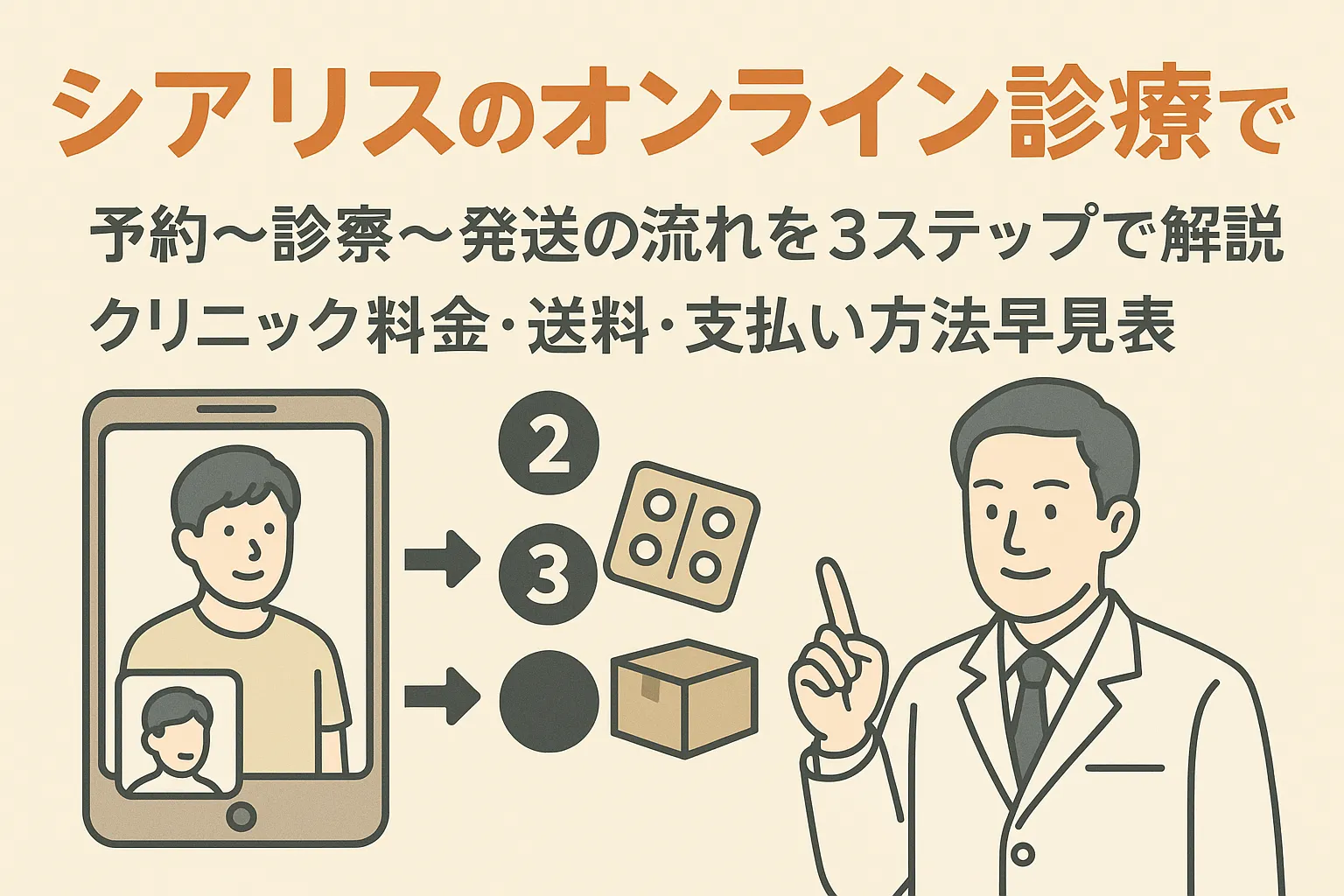 シアリスのオンライン診療で

予約～診察～発送の流れを3ステップで解説

クリニック料金・送料・支払い方法早見表

2

3